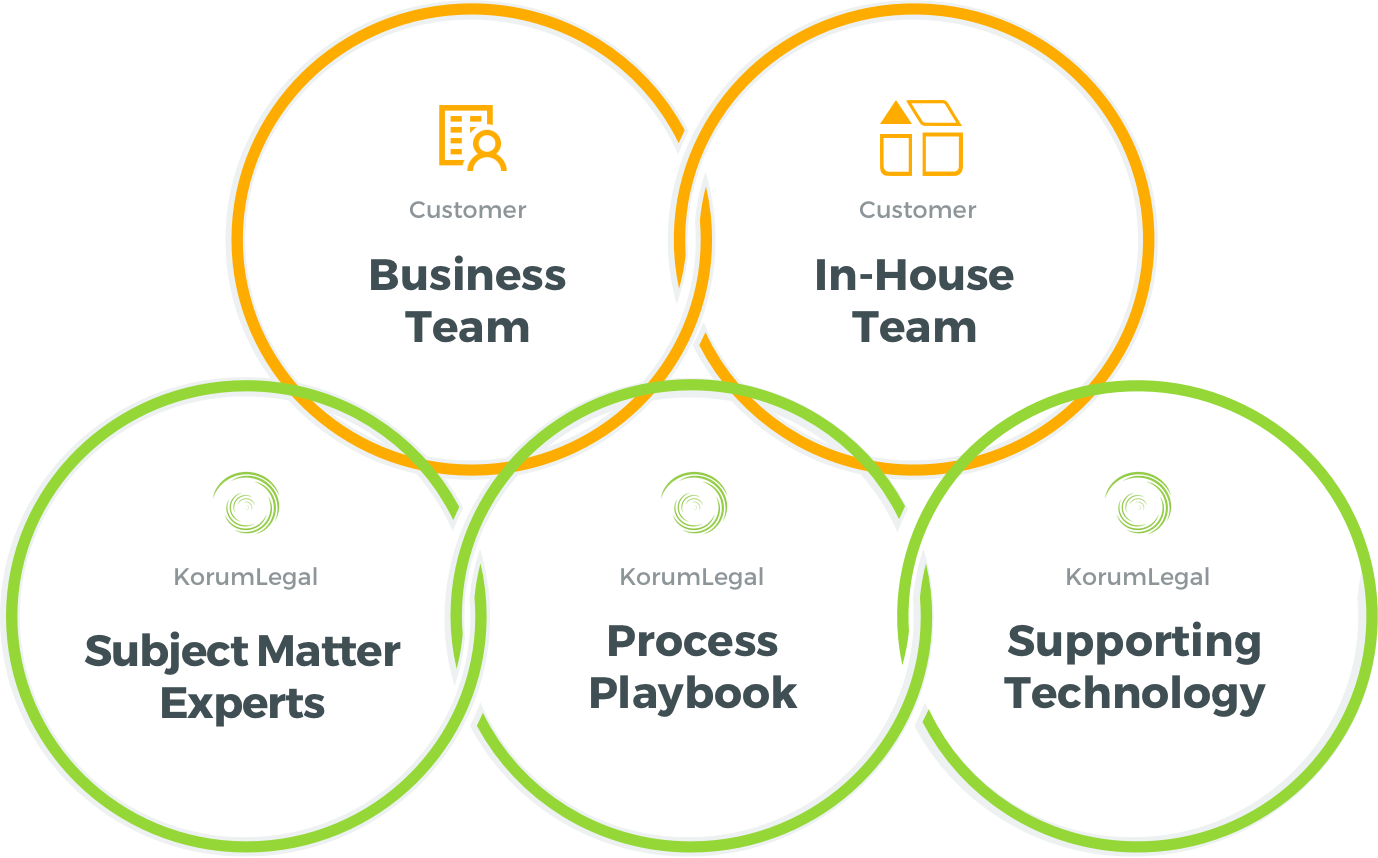 Customer

Business Team

Customer

In-House Team

KorumLegal

Subject Matter Experts

KorumLegal

Process Playbook

KorumLegal

Supporting Technology